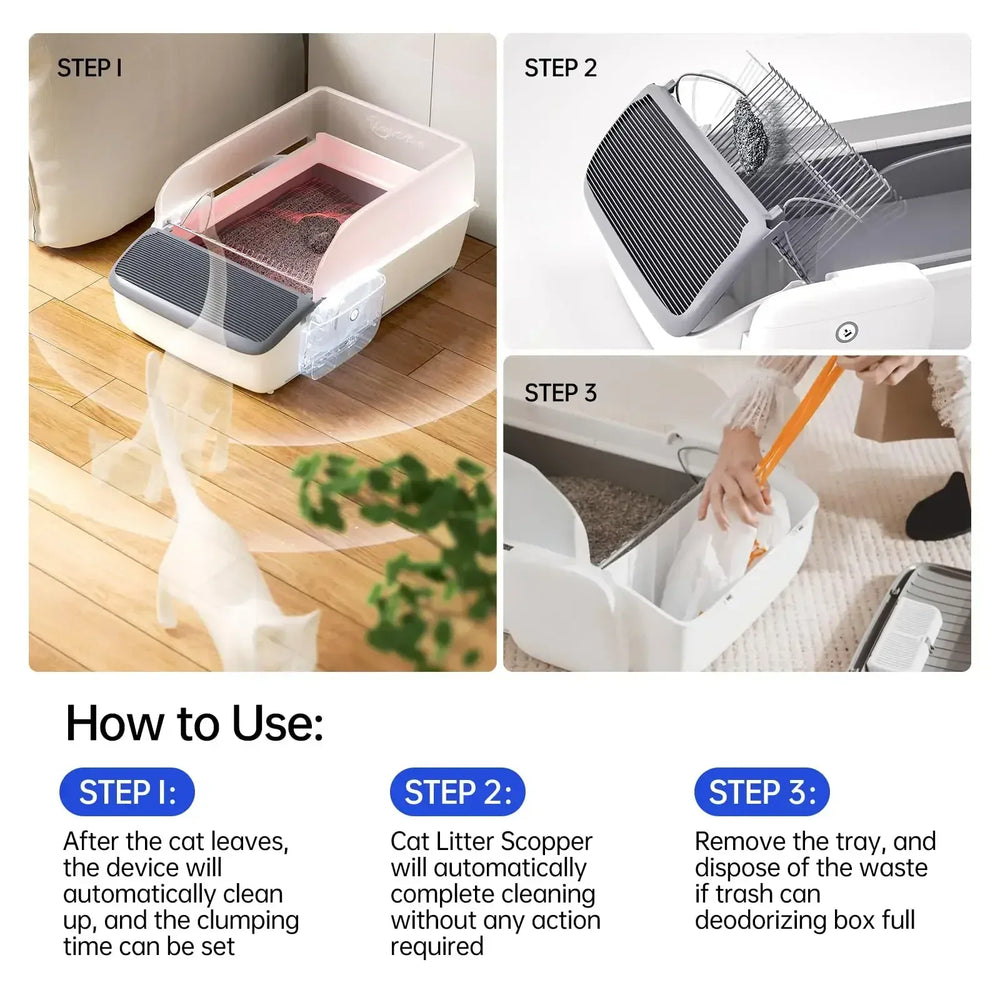 STEP 1

STEP 2

STEP 3

How to Use:

STEP 1:
After the cat leaves, the device will automatically clean up, and the clumping time can be set

STEP 2:
Cat Litter Scopper will automatically complete cleaning without any action required

STEP 3:
Remove the tray, and dispose of the waste if trash can deodorizing box full